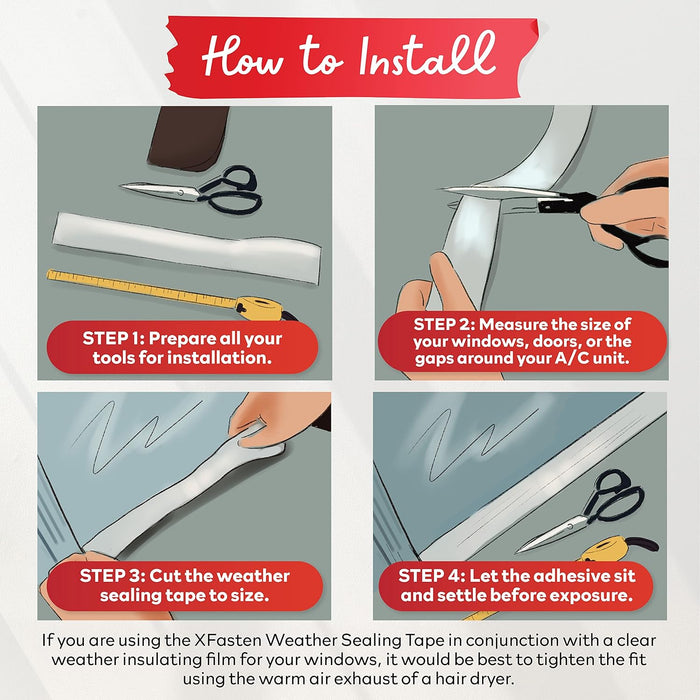 How to Install

STEP 1: Prepare all your tools for installation.

STEP 2: Measure the size of your windows, doors, or the gaps around your A/C unit.

STEP 3: Cut the weather sealing tape to size.

STEP 4: Let the adhesive sit and settle before exposure.

If you are using the XFasten Weather Sealing Tape in conjunction with a clear weather insulating film for your windows, it would be best to tighten the fit using the warm air exhaust of a hair dryer.