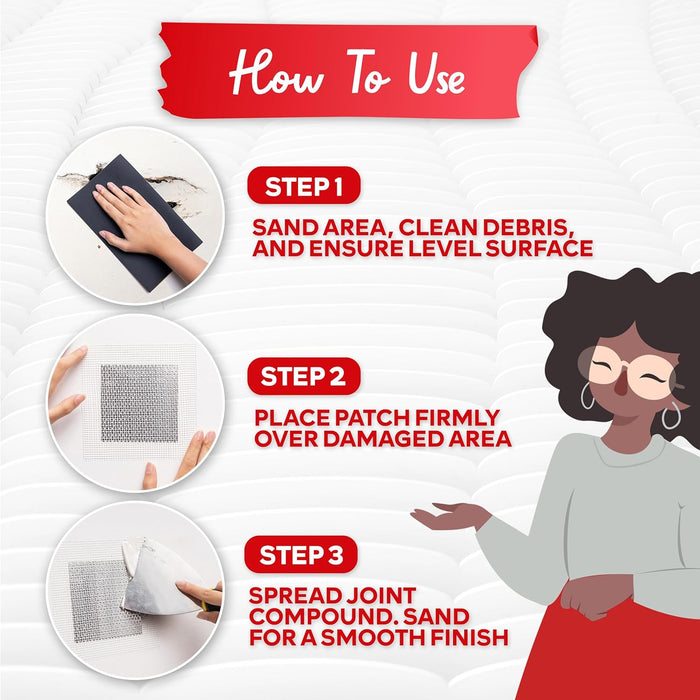 How To Use

STEP 1

SAND AREA, CLEAN DEBRIS, AND ENSURE LEVEL SURFACE

STEP 2

PLACE PATCH FIRMLY OVER DAMAGED AREA

STEP 3

SPREAD JOINT COMPOUND. SAND FOR A SMOOTH FINISH