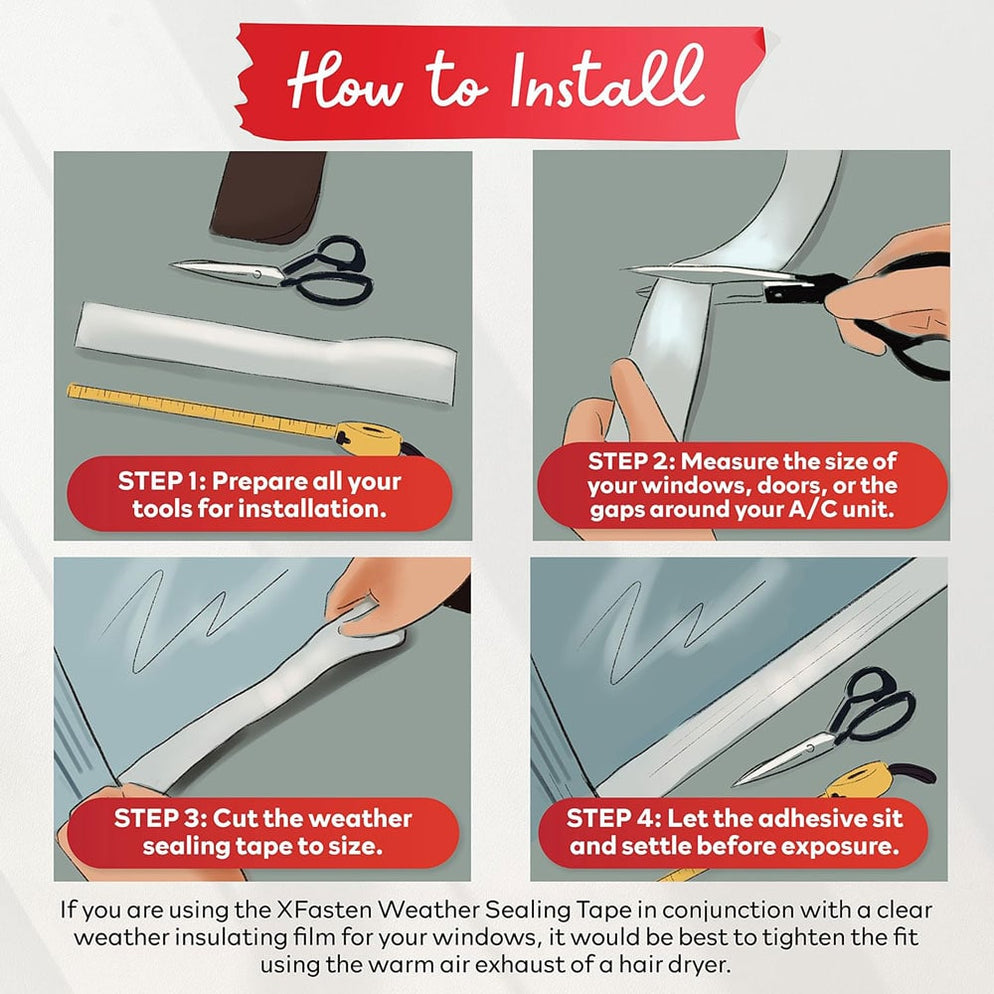 How to Install

STEP 1: Prepare all your tools for installation.

STEP 2: Measure the size of your windows, doors, or the gaps around your A/C unit.

STEP 3: Cut the weather sealing tape to size.

STEP 4: Let the adhesive sit and settle before exposure.

If you are using the XFasten Weather Sealing Tape in conjunction with a clear weather insulating film for your windows, it would be best to tighten the fit using the warm air exhaust of a hair dryer.